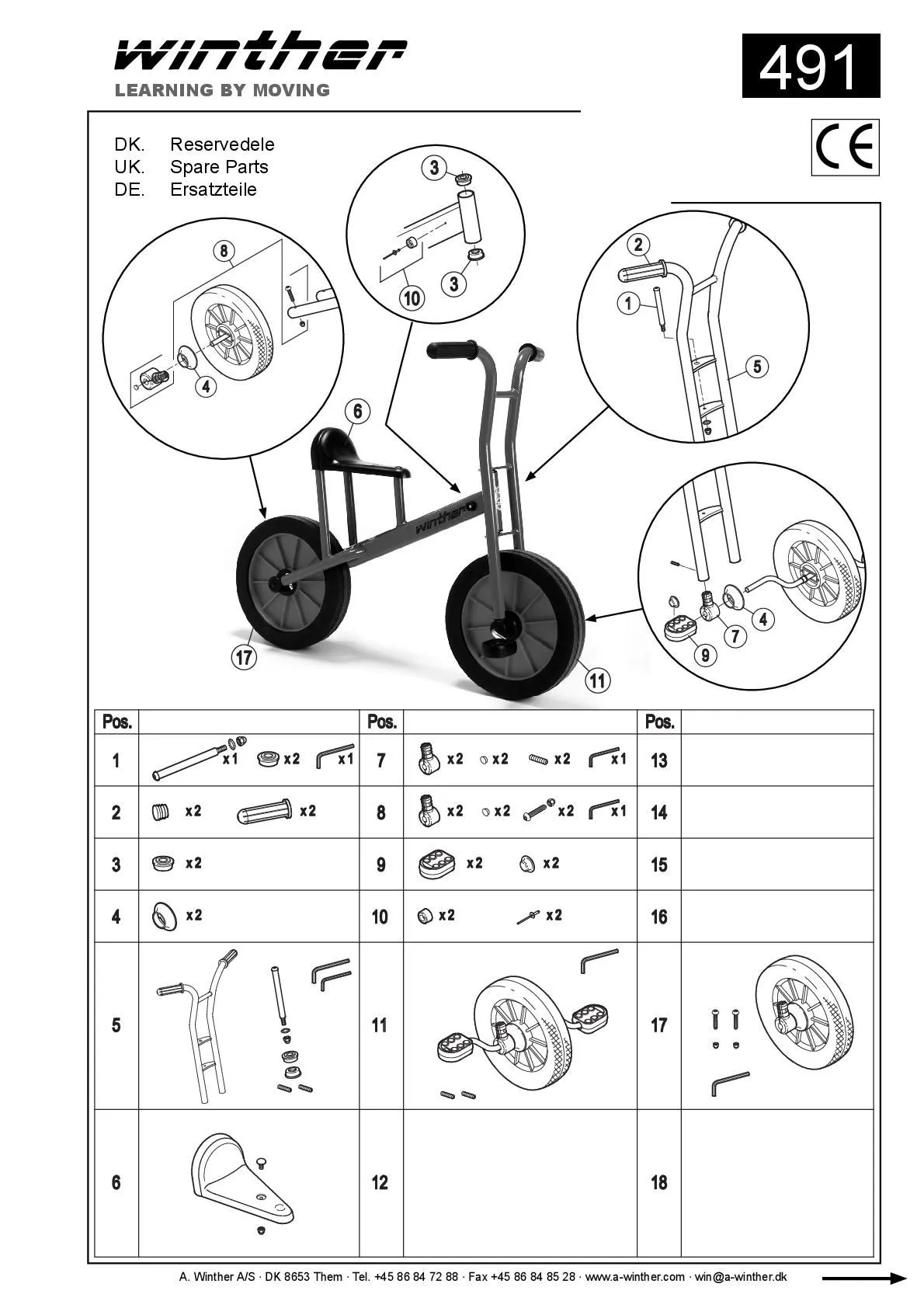 winther
LEARNING BY MOVING

491

CE

DK. Reservedele
UK. Spare Parts
DE. Ersatzteile

8
4
3
10
3
2
1
5
6
winther
17
11
4
7
9

| Pos. | | Pos. | | Pos. | |
|---|---|---|---|---|---|
| 1 | x1 x2 x1 | 7 | x2 x2 x2 x1 | 13 | |
| 2 | x2 x2 | 8 | x2 x2 x2 x1 | 14 | |
| 3 | x2 | 9 | x2 x2 | 15 | |
| 4 | x2 | 10 | x2 x2 | 16 | |
| 5 | | 11 | | 17 | |
| 6 | | 12 | | 18 | |

A. Winther A/S · DK 8653 Them · Tel. +45 86 84 72 88 · Fax +45 86 84 85 28 · www.a-winther.com · win@a-winther.dk