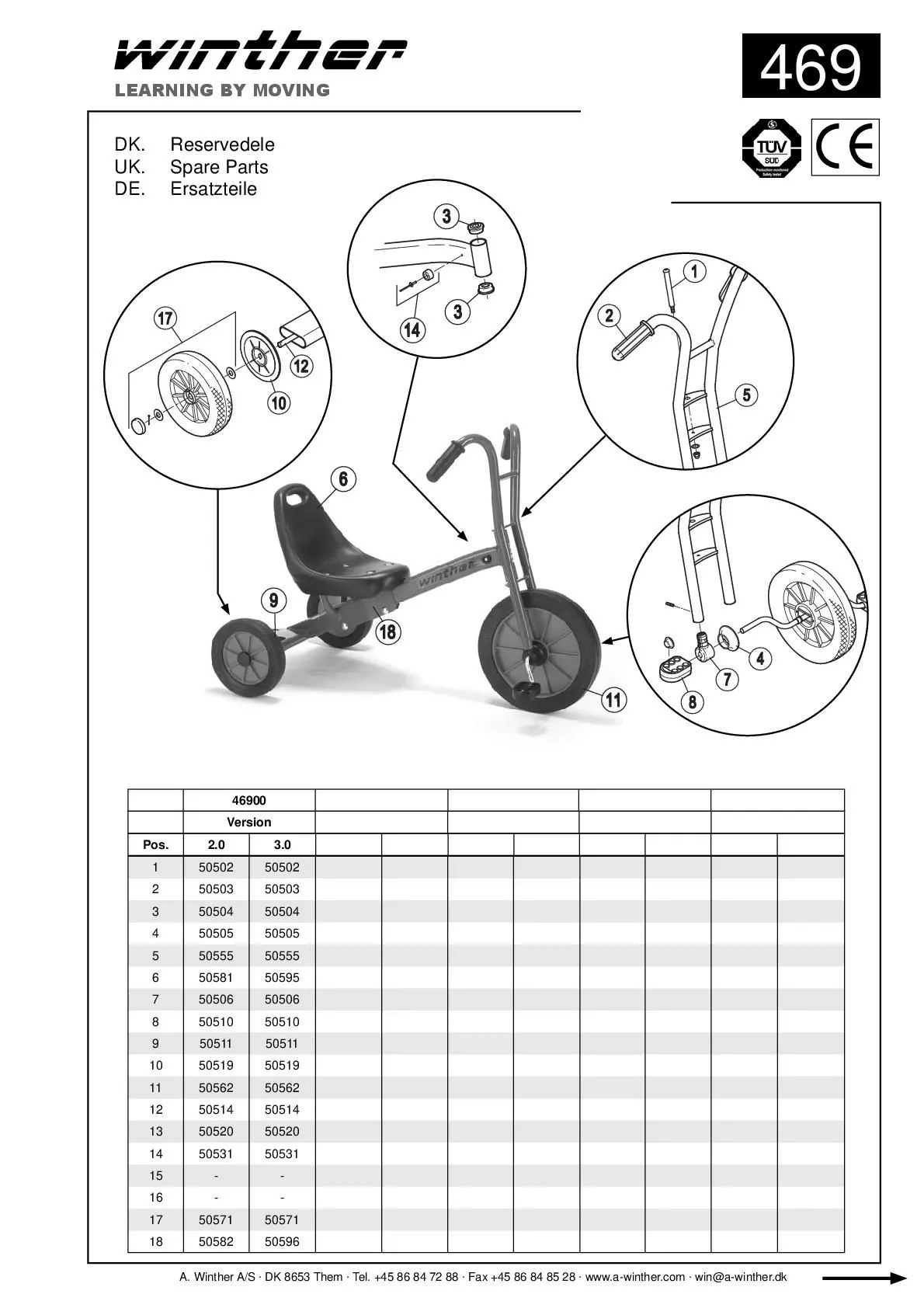 winther
LEARNING BY MOVING

469

TÜV SÜD Production monitored Safety tested

CE

DK. Reservedele
UK. Spare Parts
DE. Ersatzteile

3
3
14
1
2
5
17
12
10
6
9
18
winther
11
4
7
8

| | 46900 | | | | | | | | | |
|---|---|---|---|---|---|---|---|---|---|---|
| | Version | | | | | | | | | |
| Pos. | 2.0 | 3.0 | | | | | | | | |
| 1 | 50502 | 50502 | | | | | | | | |
| 2 | 50503 | 50503 | | | | | | | | |
| 3 | 50504 | 50504 | | | | | | | | |
| 4 | 50505 | 50505 | | | | | | | | |
| 5 | 50555 | 50555 | | | | | | | | |
| 6 | 50581 | 50595 | | | | | | | | |
| 7 | 50506 | 50506 | | | | | | | | |
| 8 | 50510 | 50510 | | | | | | | | |
| 9 | 50511 | 50511 | | | | | | | | |
| 10 | 50519 | 50519 | | | | | | | | |
| 11 | 50562 | 50562 | | | | | | | | |
| 12 | 50514 | 50514 | | | | | | | | |
| 13 | 50520 | 50520 | | | | | | | | |
| 14 | 50531 | 50531 | | | | | | | | |
| 15 | - | - | | | | | | | | |
| 16 | - | - | | | | | | | | |
| 17 | 50571 | 50571 | | | | | | | | |
| 18 | 50582 | 50596 | | | | | | | | |

A. Winther A/S · DK 8653 Them · Tel. +45 86 84 72 88 · Fax +45 86 84 85 28 · www.a-winther.com · win@a-winther.dk